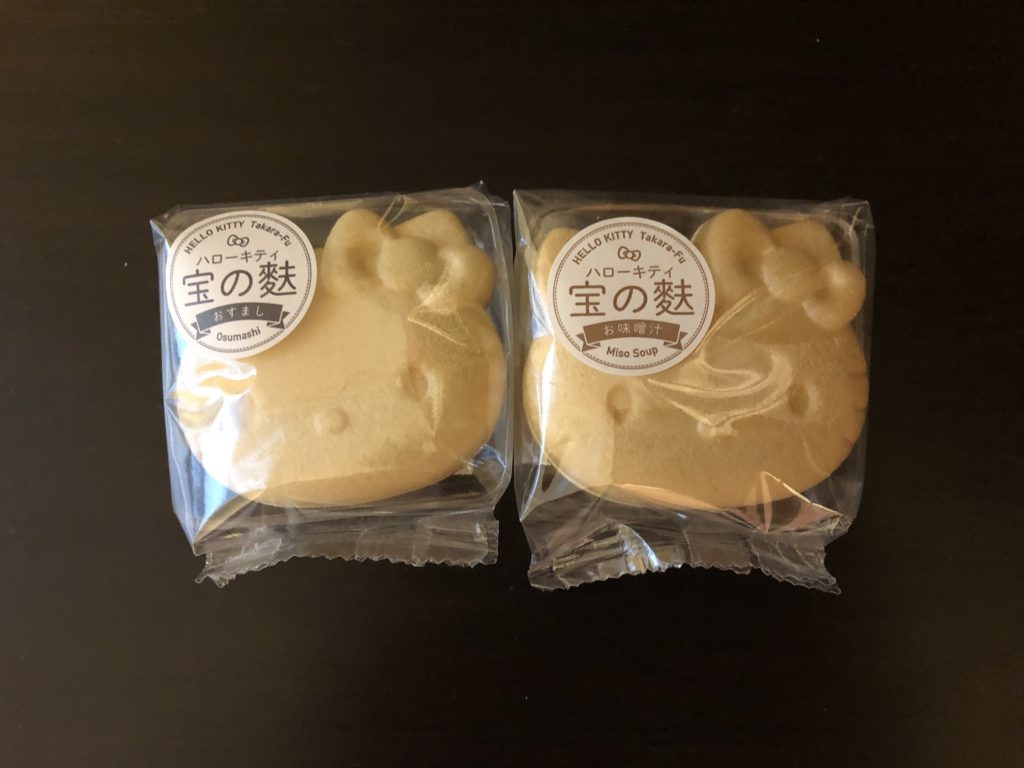 HELLO KITTY Takara-Fu
ハローキティ
宝の麩
おすまし
Osumashi

HELLO KITTY Takara-Fu
ハローキティ
宝の麩
お味噌汁
Miso Soup