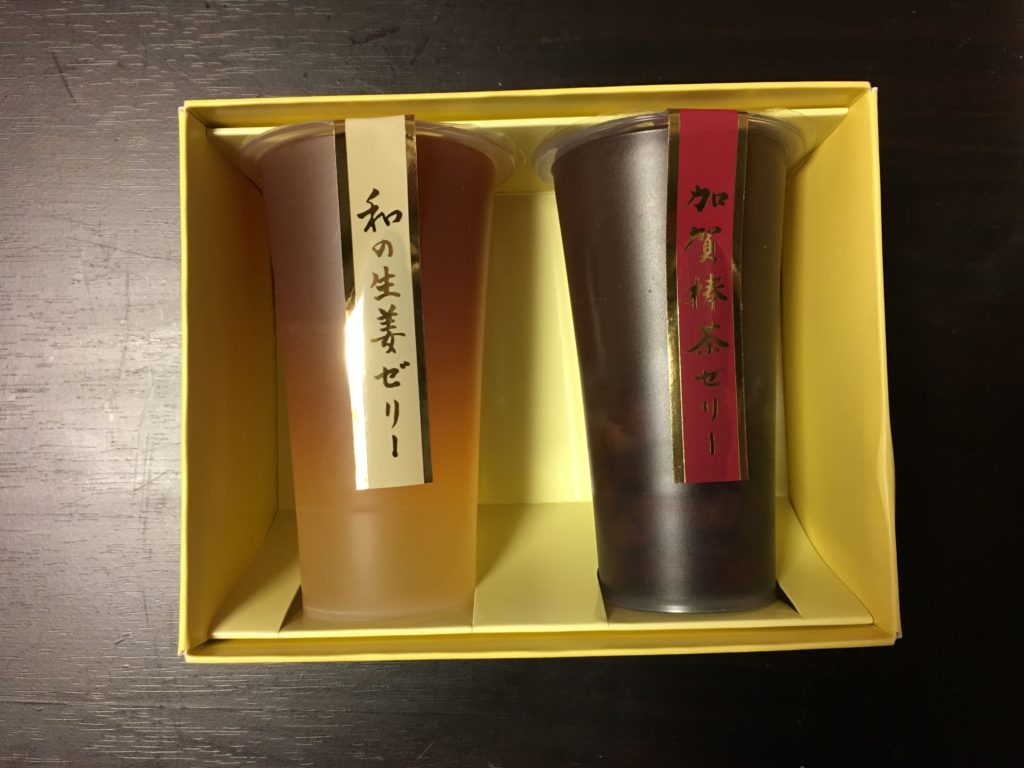 和の生姜ゼリー

加賀棒茶ゼリー