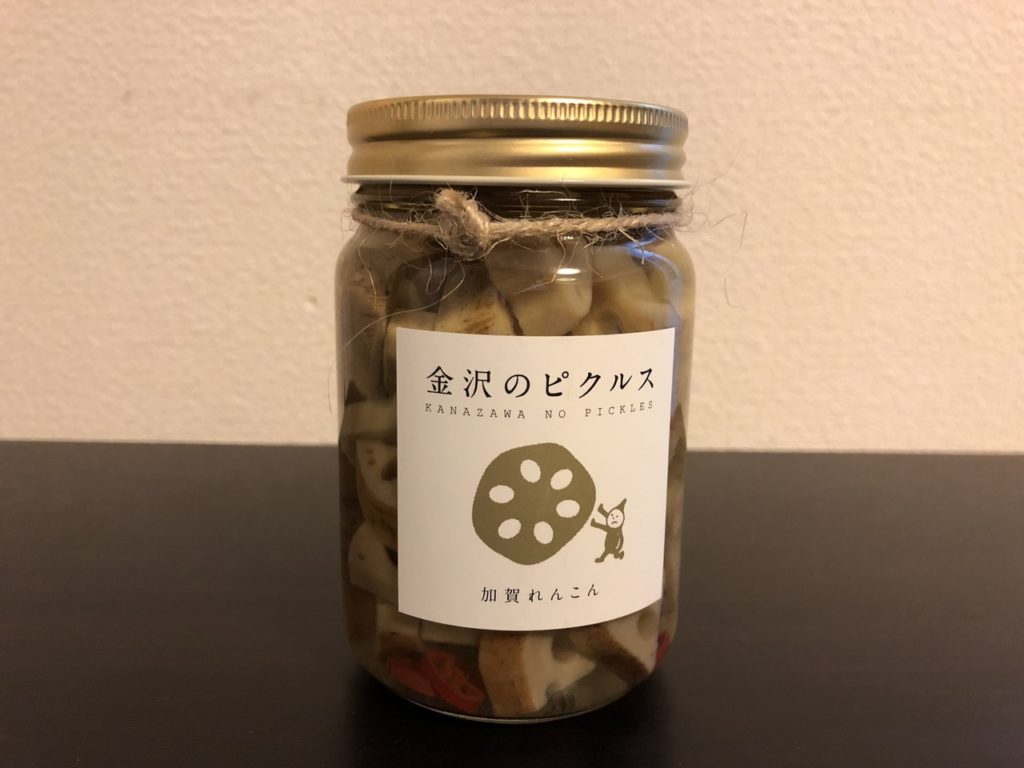 金沢のピクルス
KANAZAWA NO PICKLES

加賀れんこん