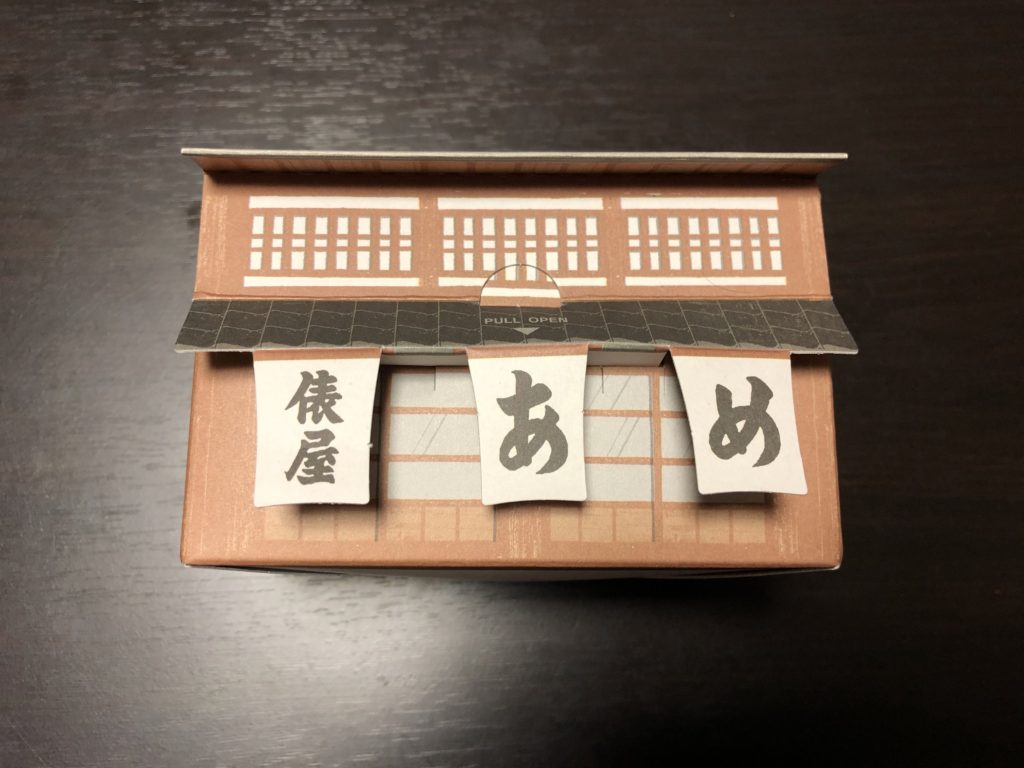 PULL OPEN

俵屋

あ

め