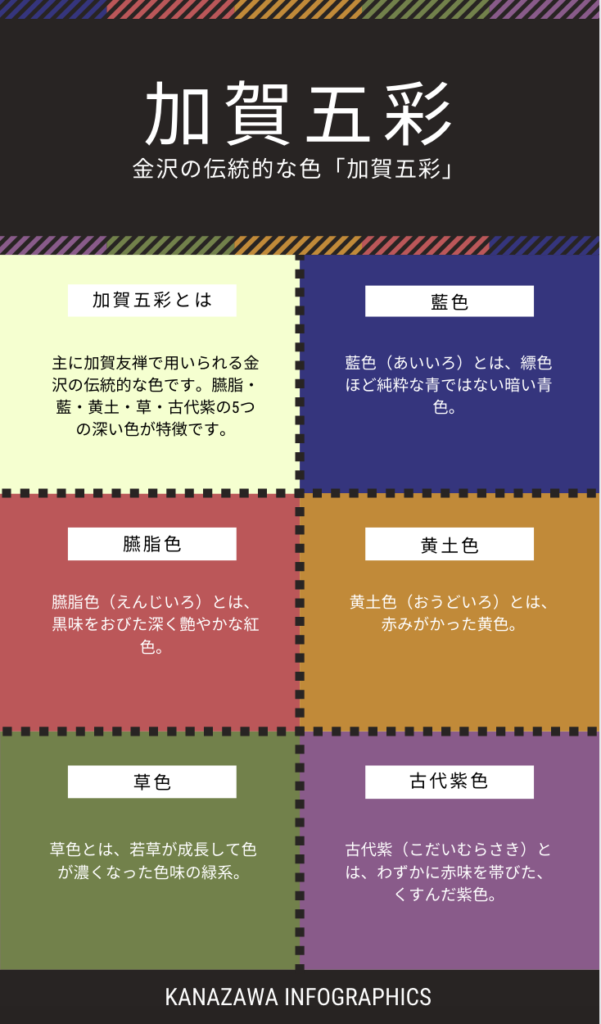 加賀五彩

金沢の伝統的な色「加賀五彩」

加賀五彩とは

主に加賀友禅で用いられる金沢の伝統的な色です。臙脂・藍・黄土・草・古代紫の5つの深い色が特徴です。

藍色

藍色（あいいろ）とは、縹色ほど純粋な青ではない暗い青色。

臙脂色

臙脂色（えんじいろ）とは、黒味をおびた深く艶やかな紅色。

黄土色

黄土色（おうどいろ）とは、赤みがかった黄色。

草色

草色とは、若草が成長して色が濃くなった色味の緑系。

古代紫色

古代紫（こだいむらさき）とは、わずかに赤味を帯びた、くすんだ紫色。

KANAZAWA INFOGRAPHICS