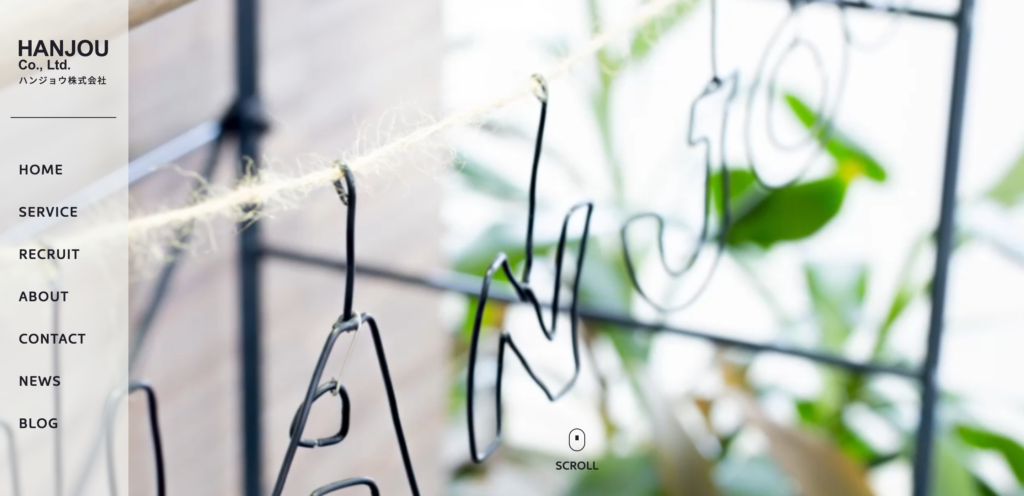 HANJOU
Co., Ltd.
ハンジョウ株式会社

HOME

SERVICE

RECRUIT

ABOUT

CONTACT

NEWS

BLOG

SCROLL