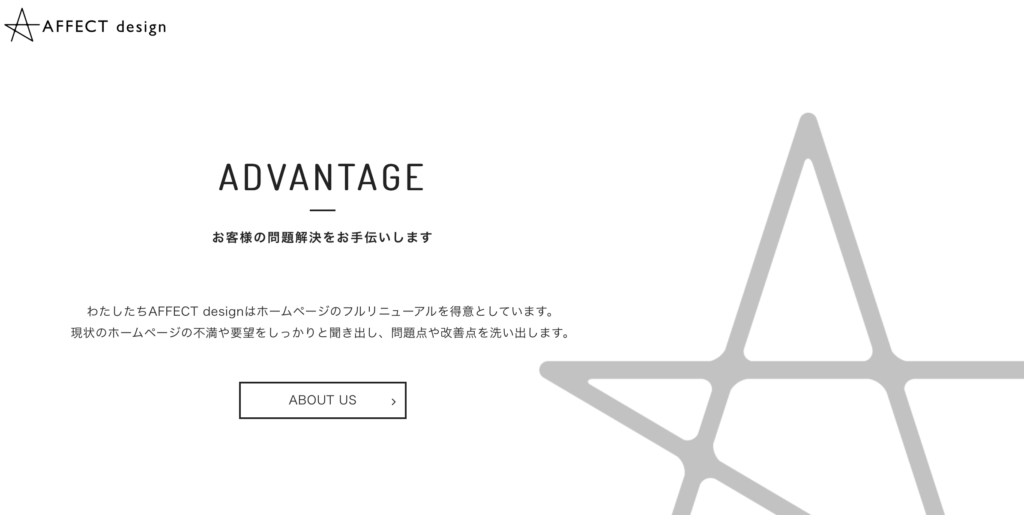 AFFECT design

ADVANTAGE

お客様の問題解決をお手伝いします

わたしたちAFFECT designはホームページのフルリニューアルを得意としています。
現状のホームページの不満や要望をしっかりと聞き出し、問題点や改善点を洗い出します。

ABOUT US ›