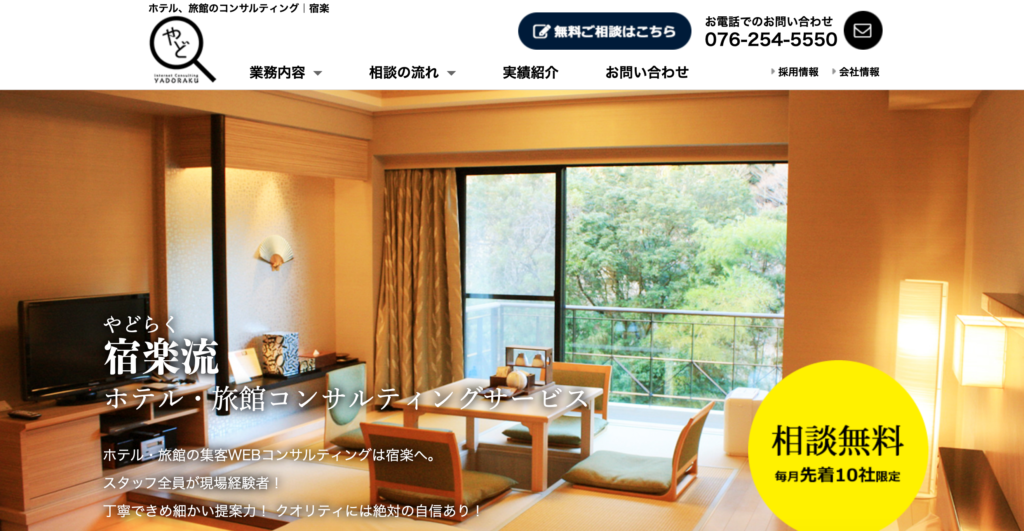 ホテル、旅館のコンサルティング｜宿楽

やど
Internet Consulting
YADORAKU

無料ご相談はこちら

お電話でのお問い合わせ
076-254-5550

業務内容
相談の流れ
実績紹介
お問い合わせ
採用情報
会社情報

やどらく
宿楽流
ホテル・旅館コンサルティングサービス

ホテル・旅館の集客WEBコンサルティングは宿楽へ。
スタッフ全員が現場経験者！
丁寧できめ細かい提案力！ クオリティには絶対の自信あり！

相談無料
毎月先着10社限定