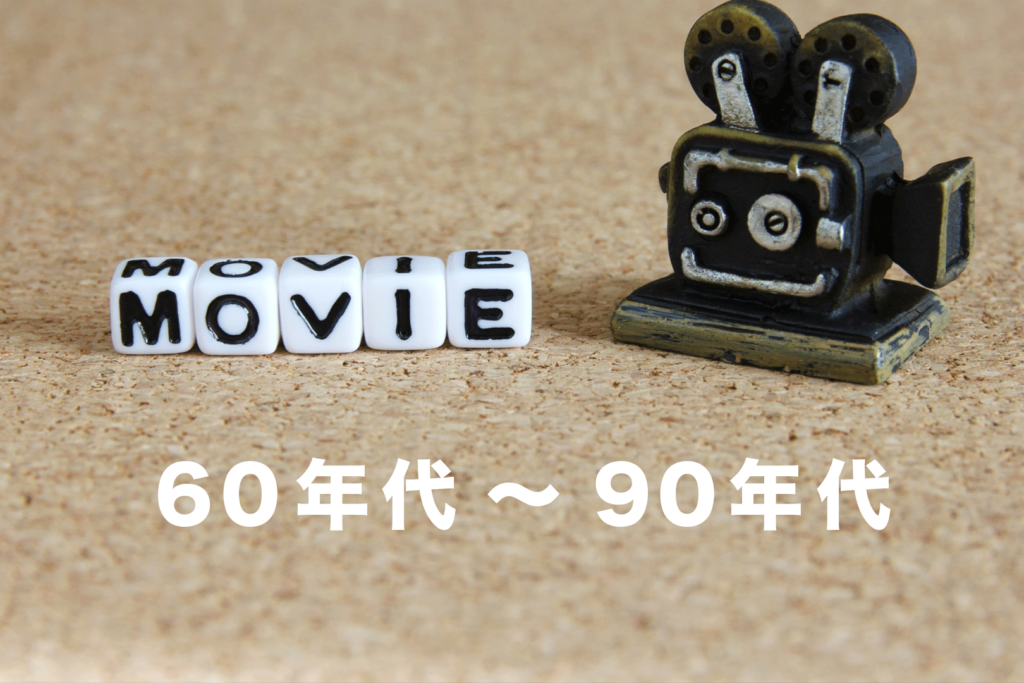 MOVIE

60年代 ～ 90年代