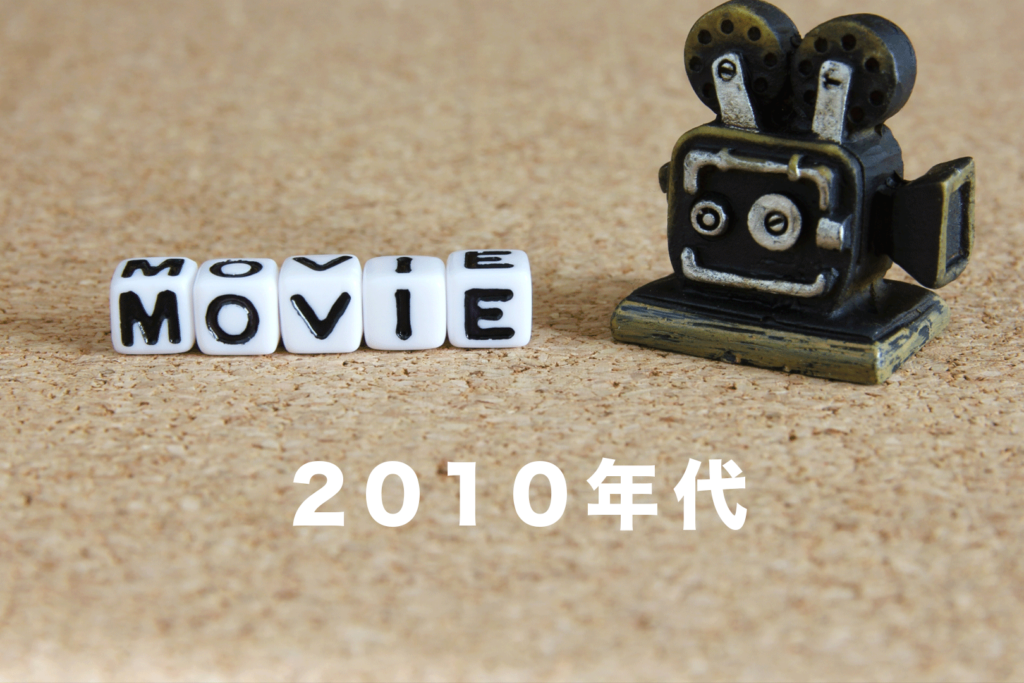 MOVIE

2010年代