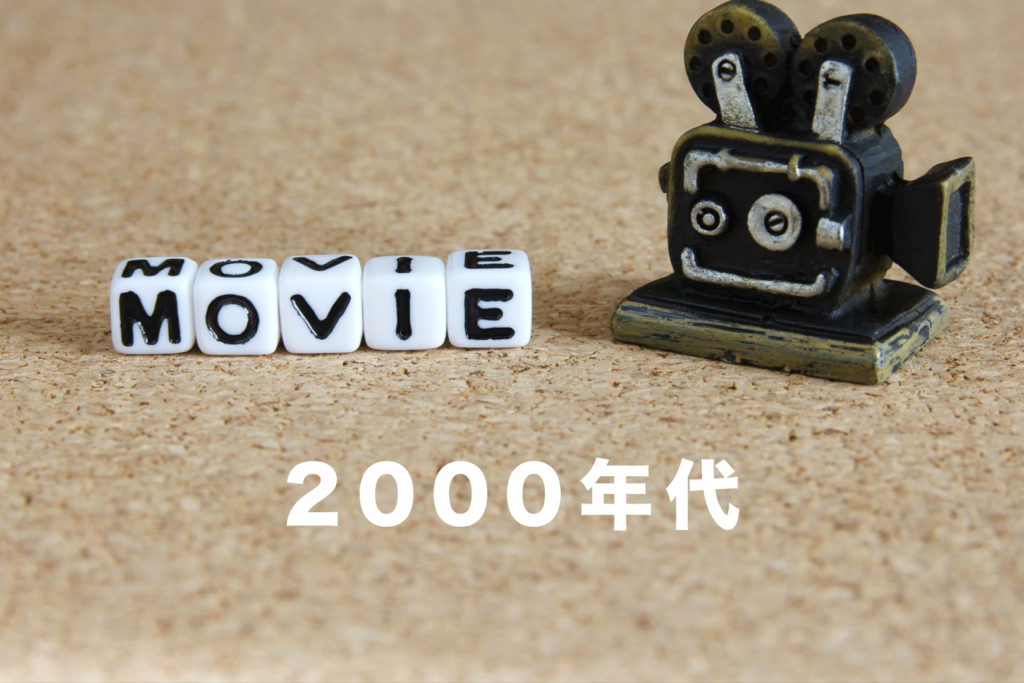 MOVIE

2000年代