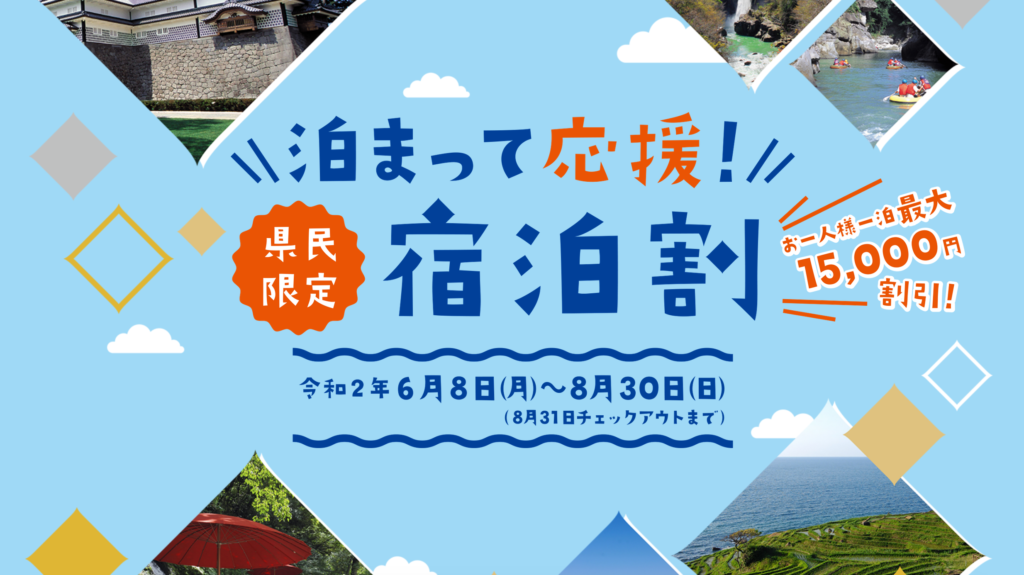 泊まって応援!

県民限定

宿泊割

お一人様一泊最大 15,000円 割引!

令和2年6月8日(月)〜8月30日(日)
(8月31日チェックアウトまで)