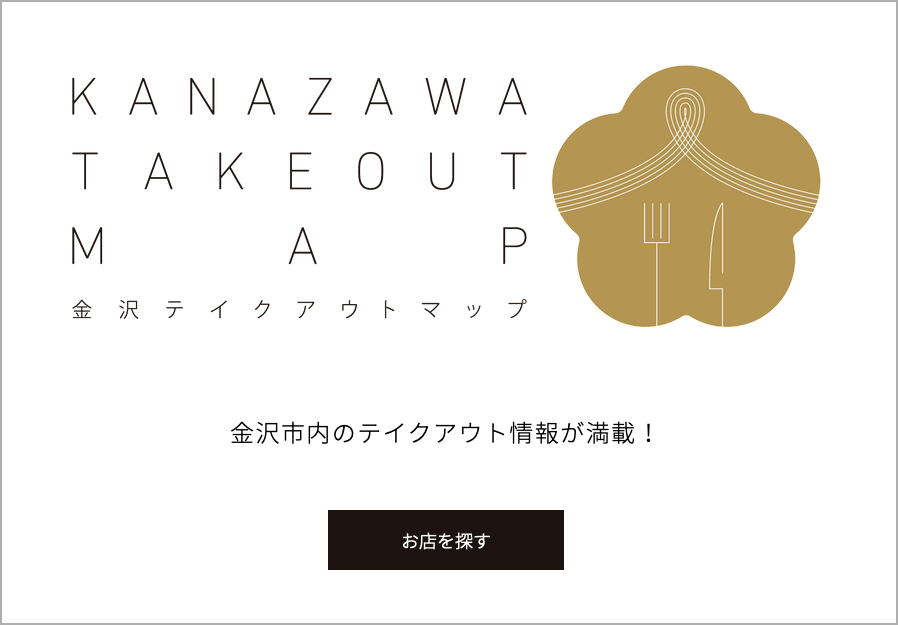 KANAZAWA
TAKEOUT
MAP
金沢テイクアウトマップ

金沢市内のテイクアウト情報が満載！

お店を探す