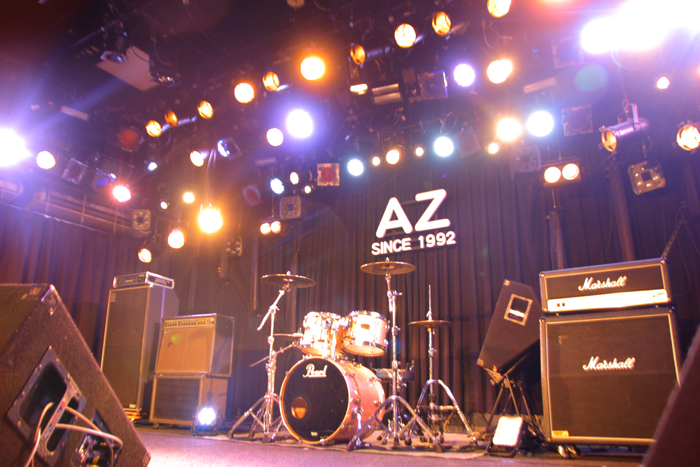 AZ
SINCE 1992

Pearl

Marshall

Marshall