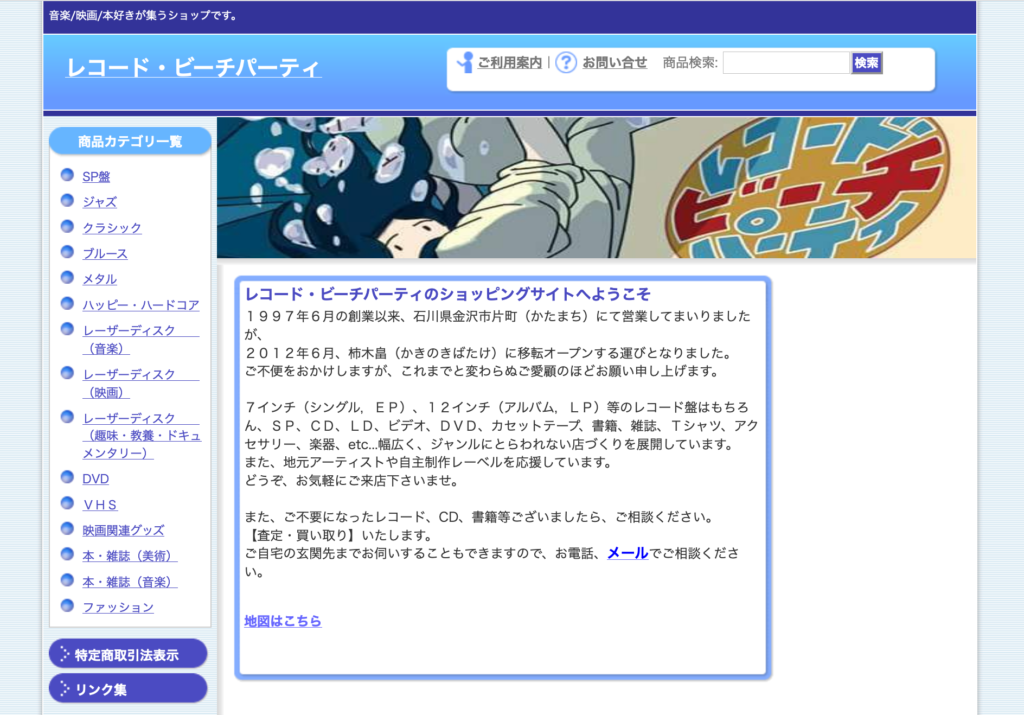 音楽/映画/本好きが集うショップです。

レコード・ビーチパーティ

ご利用案内 | お問い合せ 商品検索: 検索

商品カテゴリ一覧

SP盤
ジャズ
クラシック
ブルース
メタル
ハッピー・ハードコア
レーザーディスク（音楽）
レーザーディスク（映画）
レーザーディスク（趣味・教養・ドキュメンタリー）
DVD
ＶＨＳ
映画関連グッズ
本・雑誌（美術）
本・雑誌（音楽）
ファッション

特定商取引法表示
リンク集

レコード・ビーチパーティ

レコード・ビーチパーティのショッピングサイトへようこそ
１９９７年６月の創業以来、石川県金沢市片町（かたまち）にて営業してまいりましたが、
２０１２年６月、柿木畠（かきのきばたけ）に移転オープンする運びとなりました。
ご不便をおかけしますが、これまでと変わらぬご愛顧のほどお願い申し上げます。

7インチ（シングル，ＥＰ）、１２インチ（アルバム，ＬＰ）等のレコード盤はもちろん、ＳＰ、ＣＤ、ＬＤ、ビデオ、ＤＶＤ、カセットテープ、書籍、雑誌、Ｔシャツ、アクセサリー、楽器、etc...幅広く、ジャンルにとらわれない店づくりを展開しています。
また、地元アーティストや自主制作レーベルを応援しています。
どうぞ、お気軽にご来店下さいませ。

また、ご不要になったレコード、CD、書籍等ございましたら、ご相談ください。
【査定・買い取り】いたします。
ご自宅の玄関先までお伺いすることもできますので、お電話、メールでご相談ください。

地図はこちら