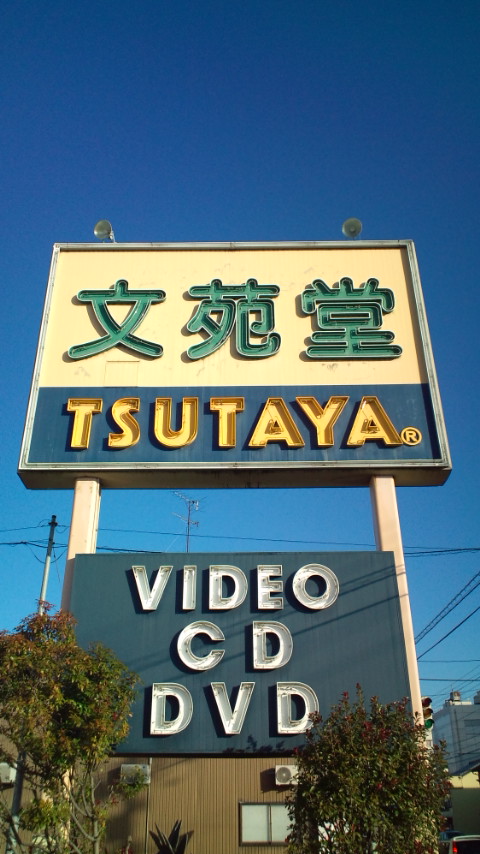 文苑堂

TSUTAYA®

VIDEO
CD
DVD