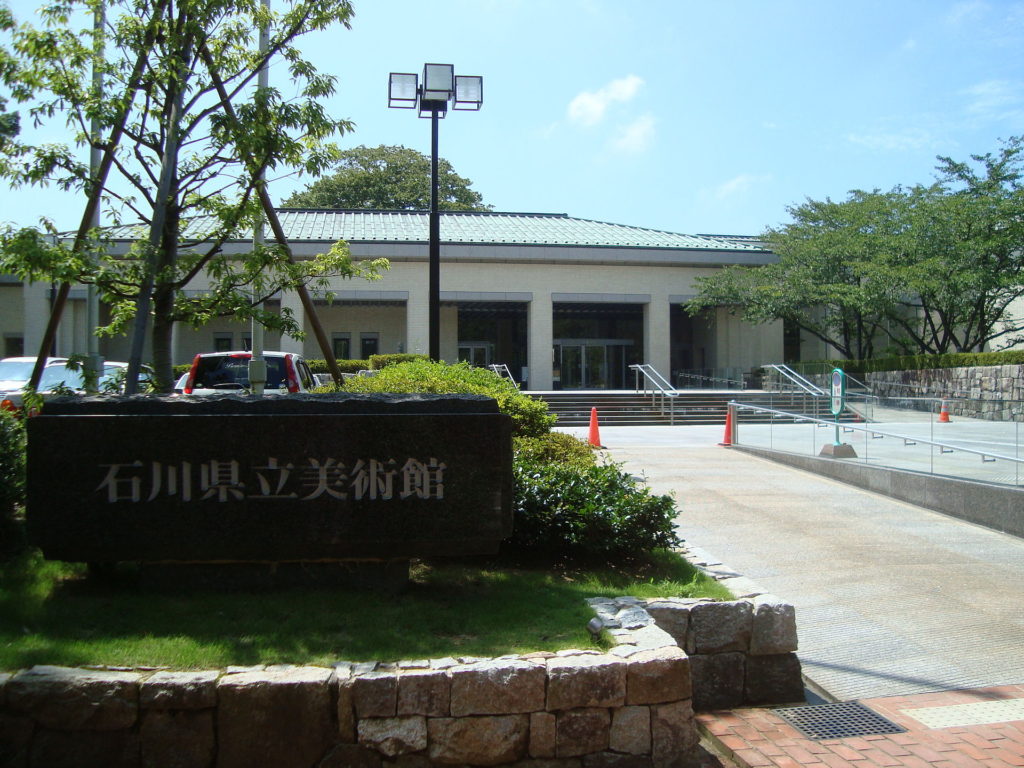 石川県立美術館