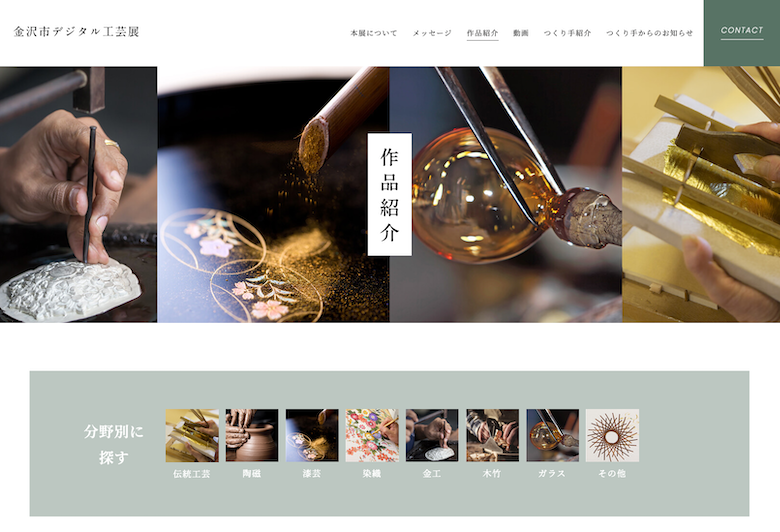 金沢市デジタル工芸展

本展について　メッセージ　作品紹介　動画　つくり手紹介　つくり手からのお知らせ

CONTACT

作品紹介

分野別に探す

伝統工芸　陶磁　漆芸　染織　金工　木竹　ガラス　その他